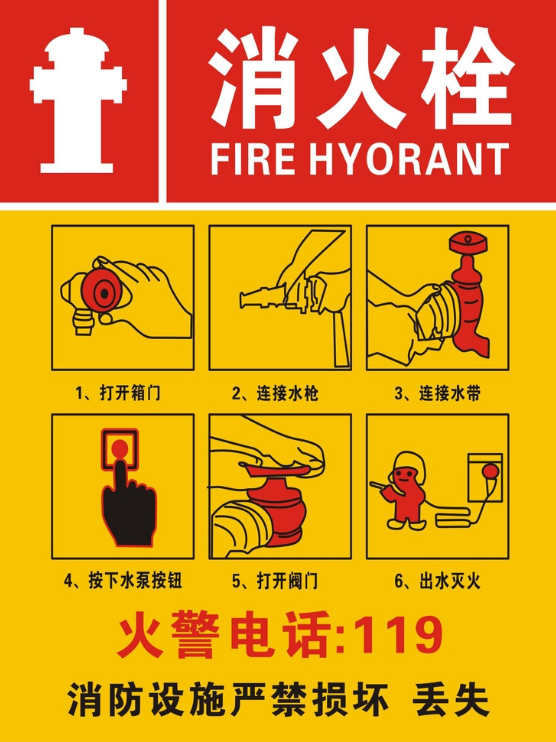 消火栓
FIRE HYORANT

1、打开箱门

2、连接水枪

3、连接水带

4、按下水泵按钮

5、打开阀门

6、出水灭火

火警电话:119

消防设施严禁损坏 丢失