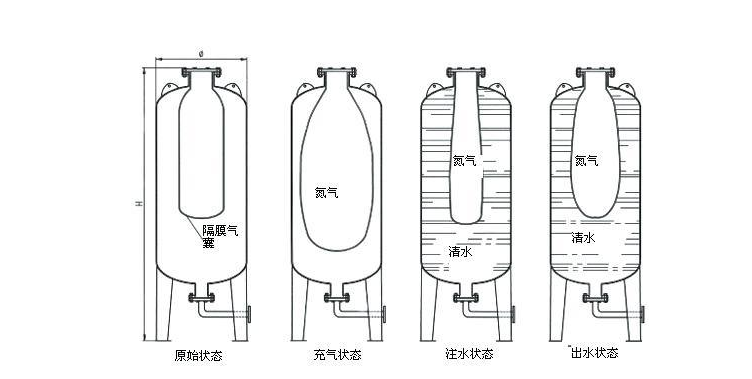 ø

H

隔膜气囊

原始状态

氮气

充气状态

氮气

清水

注水状态

氮气

清水

出水状态