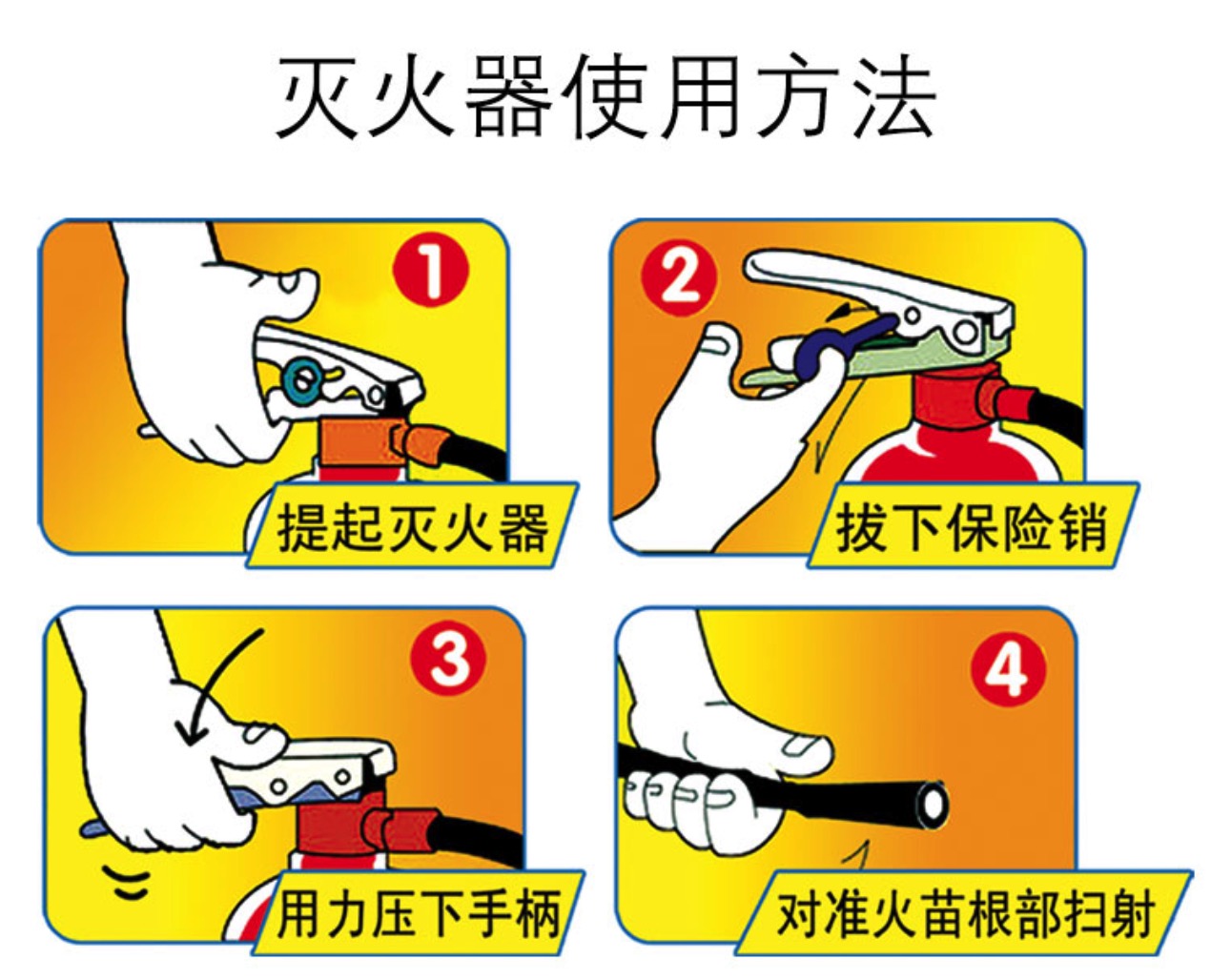 灭火器使用方法

1
提起灭火器

2
拔下保险销

3
用力压下手柄

4
对准火苗根部扫射